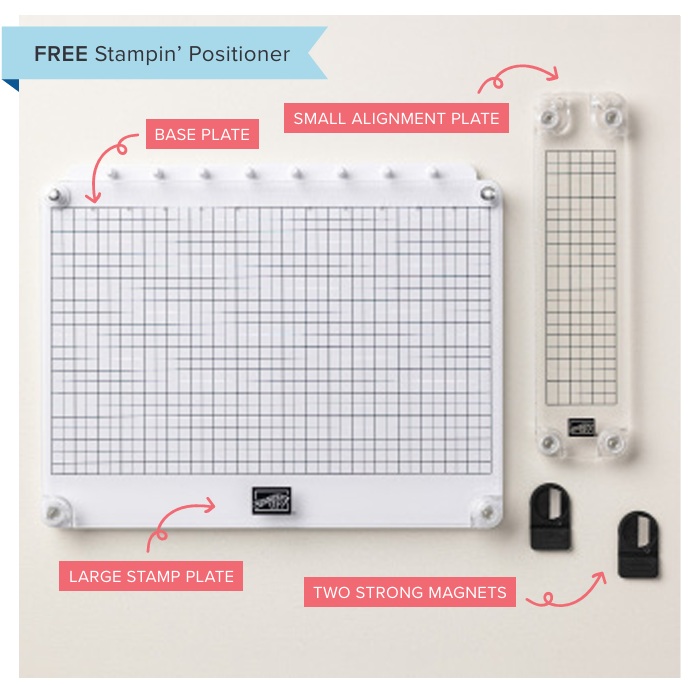 FREE Stampin' Positioner

SMALL ALIGNMENT PLATE

BASE PLATE

LARGE STAMP PLATE

TWO STRONG MAGNETS